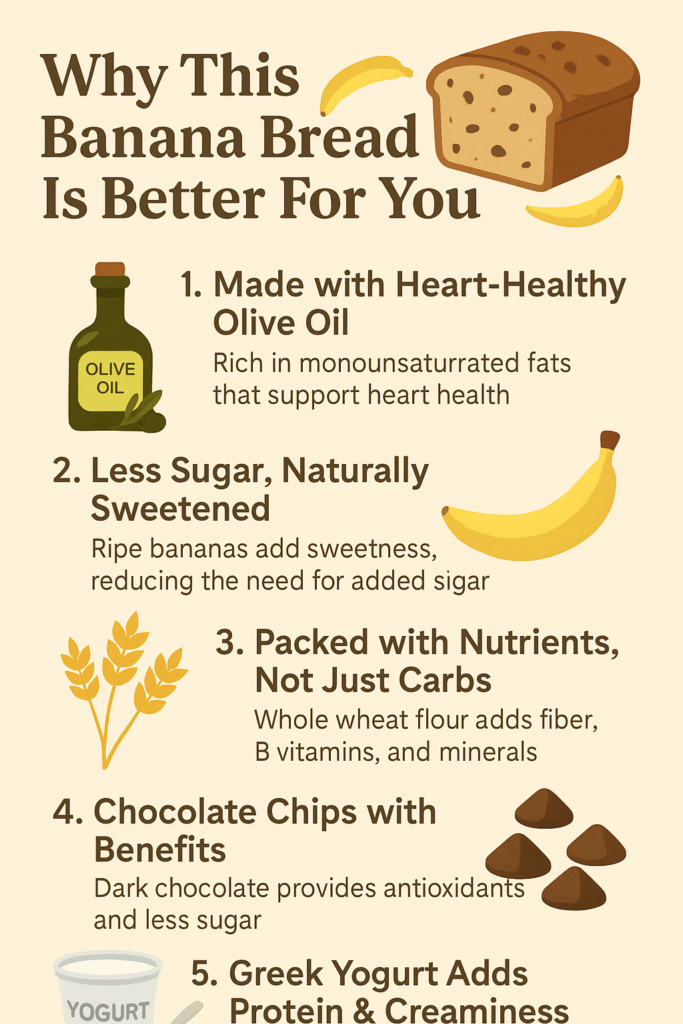 Why This Banana Bread Is Better For You

OLIVE OIL

1. Made with Heart-Healthy Olive Oil

Rich in monounsaturrated fats that support heart health

2. Less Sugar, Naturally Sweetened

Ripe bananas add sweetness, reducing the need for added sigar

3. Packed with Nutrients, Not Just Carbs

Whole wheat flour adds fiber, B vitamins, and minerals

4. Chocolate Chips with Benefits

Dark chocolate provides antioxidants and less sugar

YOGURT

5. Greek Yogurt Adds Protein & Creaminess