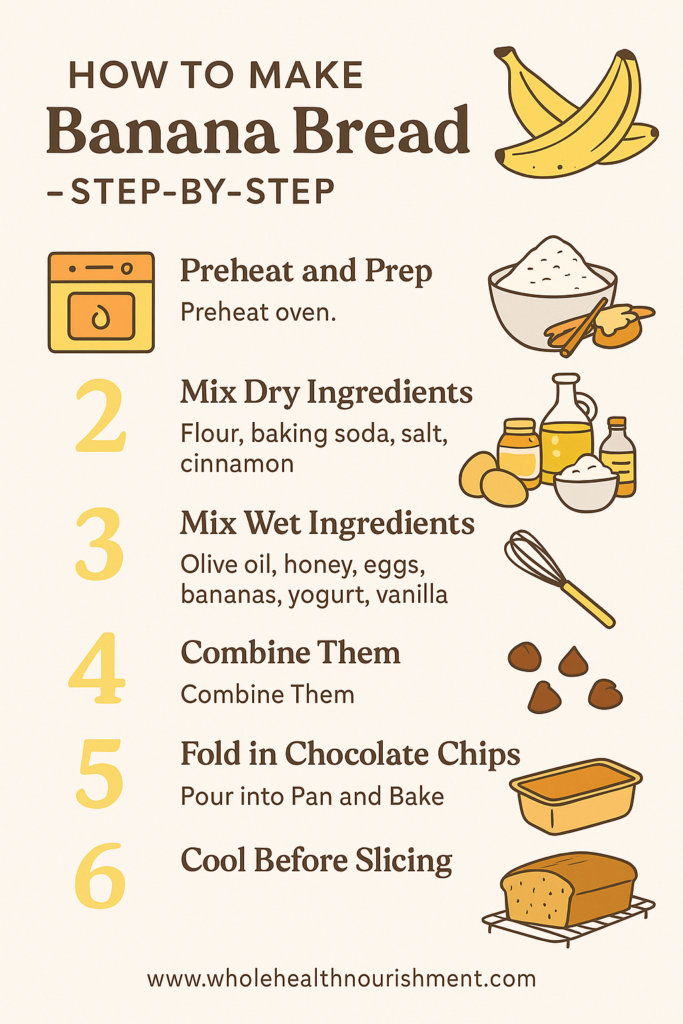 HOW TO MAKE
Banana Bread
–STEP-BY-STEP

Preheat and Prep
Preheat oven.

2
Mix Dry Ingredients
Flour, baking soda, salt, cinnamon

3
Mix Wet Ingredients
Olive oil, honey, eggs, bananas, yogurt, vanilla

4
Combine Them
Combine Them

5
Fold in Chocolate Chips
Pour into Pan and Bake

6
Cool Before Slicing

www.wholehealthnourishment.com